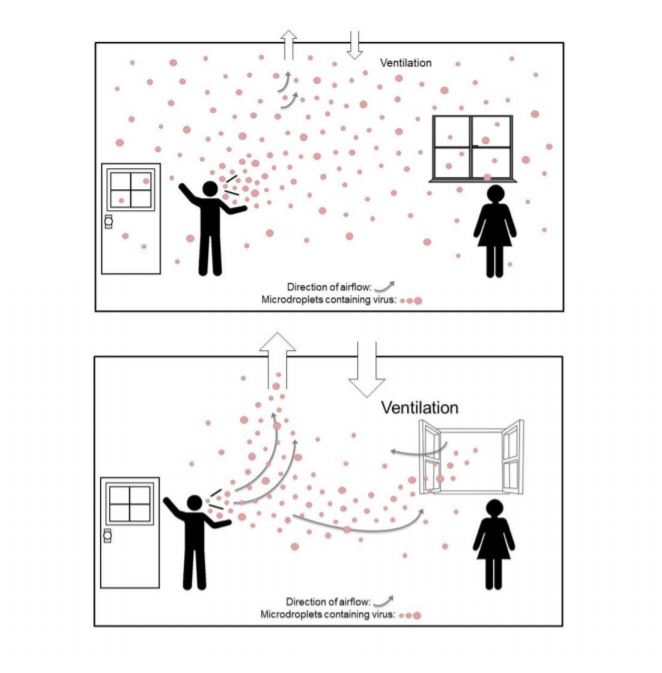 Ventilation

Direction of airflow:
Microdroplets containing virus:

Ventilation

Direction of airflow:
Microdroplets containing virus: